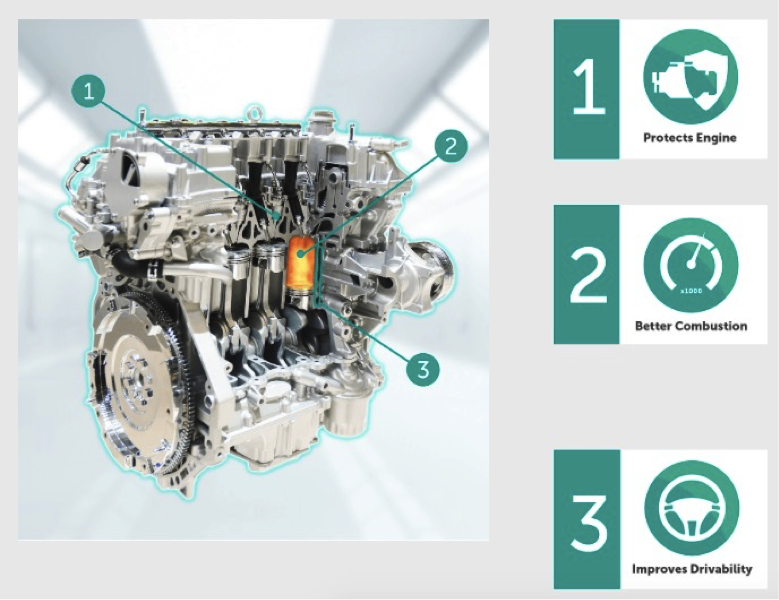 1

2

3

1

Protects Engine

2

x1000

Better Combustion

3

Improves Drivability